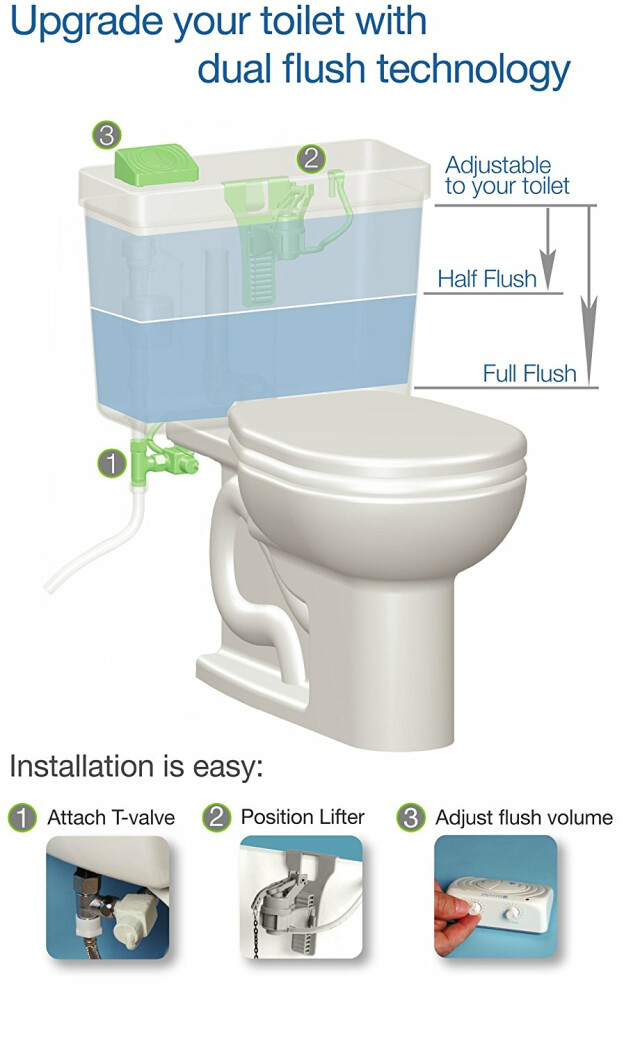 Upgrade your toilet with dual flush technology

3

2

Adjustable to your toilet

Half Flush

Full Flush

1

Installation is easy:

1 Attach T-valve

2 Position Lifter

3 Adjust flush volume